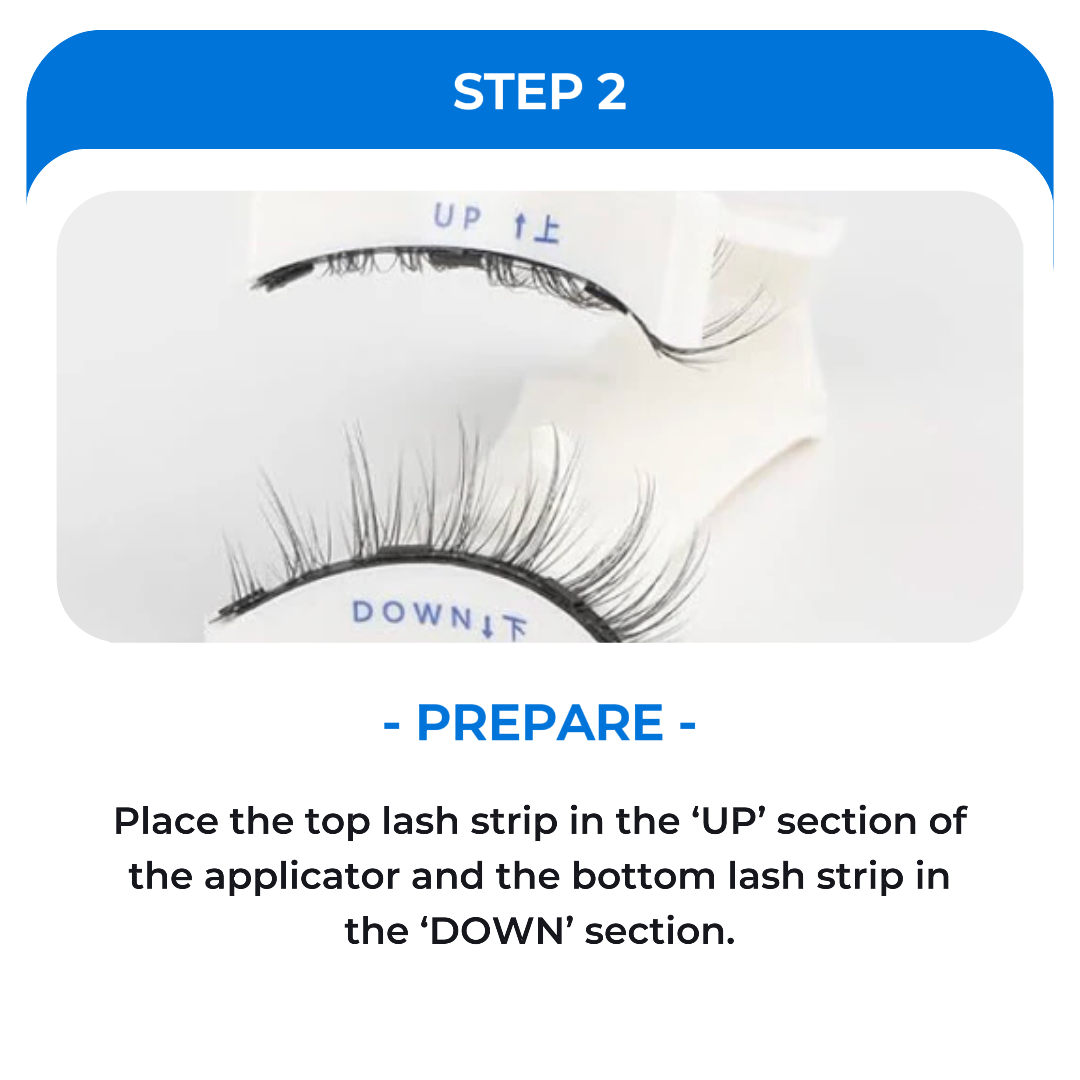 STEP 2

UP ↑上

DOWN↓下

- PREPARE -

Place the top lash strip in the ‘UP’ section of the applicator and the bottom lash strip in the ‘DOWN’ section.